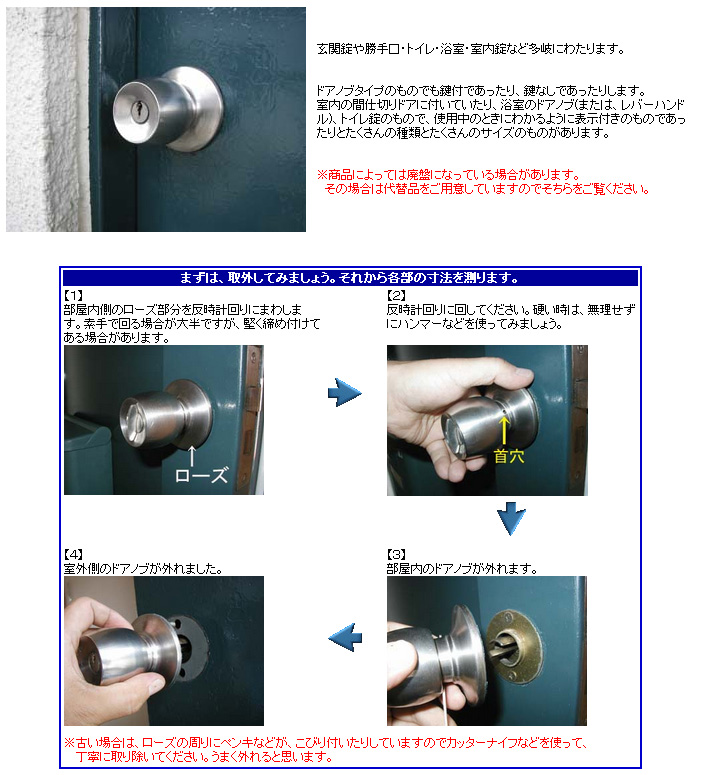 玄関錠や勝手口・トイレ・浴室・室内錠など多岐にわたります。

ドアノブタイプのものでも鍵付であったり、鍵なしであったりします。室内の間仕切りドアに付いていたり、浴室のドアノブ(または、レバーハンドル)、トイレ錠のもので、使用中のときにわかるように表示付きのものであったりとたくさんの種類とたくさんのサイズのものがあります。

※商品によっては廃盤になっている場合があります。
その場合は代替品をご用意していますのでそちらをご覧ください。

まずは、取外してみましょう。それから各部の寸法を測ります。

【1】
部屋内側のローズ部分を反時計回りにまわします。素手で回る場合が大半ですが、堅く締め付けてある場合があります。

ローズ

【2】
反時計回りに回してください。硬い時は、無理せずにハンマーなどを使ってみましょう。

首穴

【3】
部屋内のドアノブが外れます。

【4】
室外側のドアノブが外れました。

※古い場合は、ローズの周りにペンキなどが、こびり付いたりしていますのでカッターナイフなどを使って、丁寧に取り除いてください。うまく外れると思います。