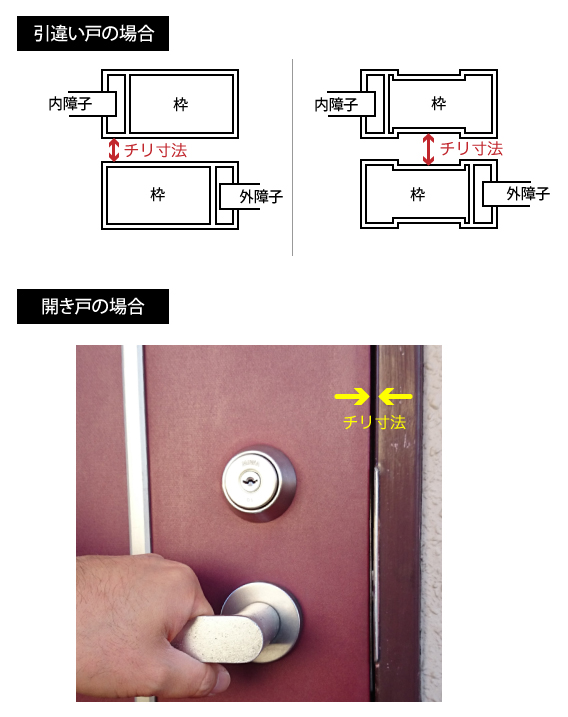 引違い戸の場合

内障子
枠
チリ寸法
枠
外障子

内障子
枠
チリ寸法
枠
外障子

開き戸の場合

チリ寸法