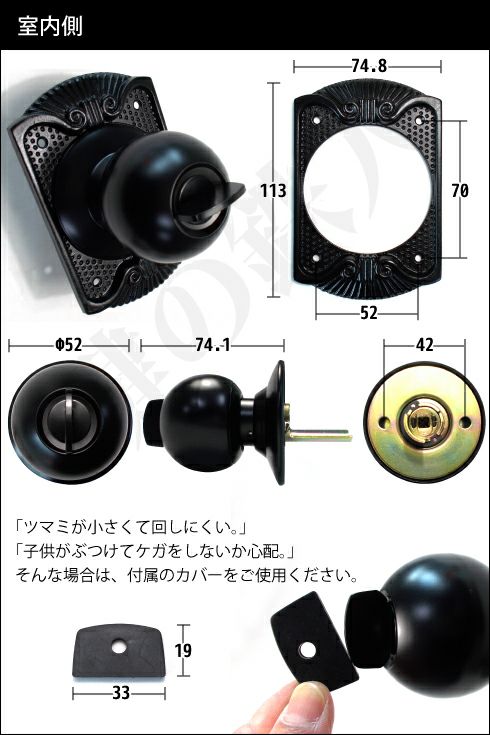 室内側

74.8

113

70

52

Φ52

74.1

42

「ツマミが小さくて回しにくい。」
「子供がぶつけてケガをしないか心配。」
そんな場合は、付属のカバーをご使用ください。

19

33