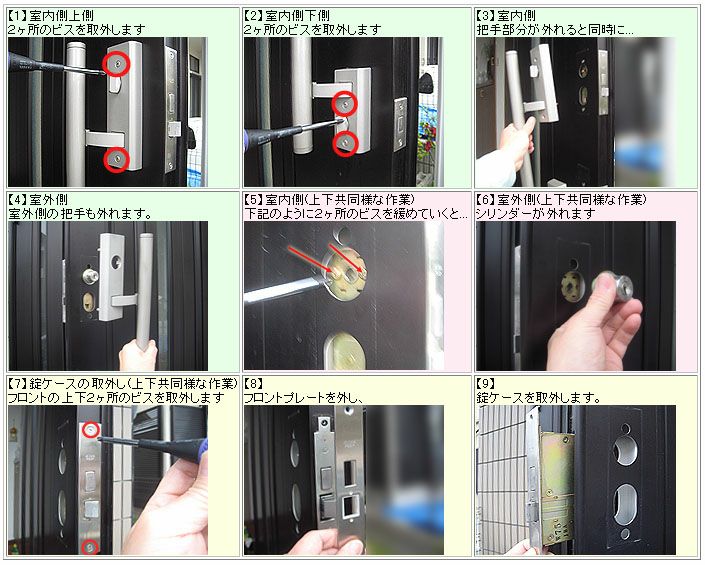 【1】室内側上側
2ヶ所のビスを取外します

【2】室内側下側
2ヶ所のビスを取外します

【3】室内側
把手部分が外れると同時に...

【4】室外側
室外側の把手も外れます。

【5】室内側(上下共同様な作業)
下記のように2ヶ所のビスを緩めていくと...

【6】室外側(上下共同様な作業)
シリンダーが外れます

【7】錠ケースの取外し(上下共同様な作業)
フロントの上下2ヶ所のビスを取外します

【8】
フロントプレートを外し、

【9】
錠ケースを取外します。