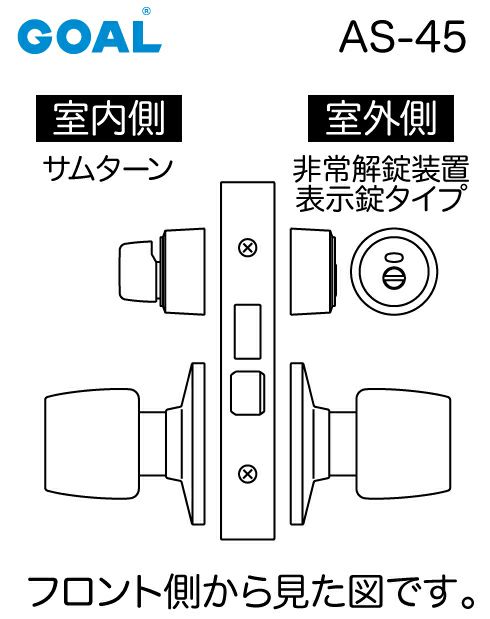 GOAL®

AS-45

室内側

サムターン

室外側

非常解錠装置
表示錠タイプ

フロント側から見た図です。