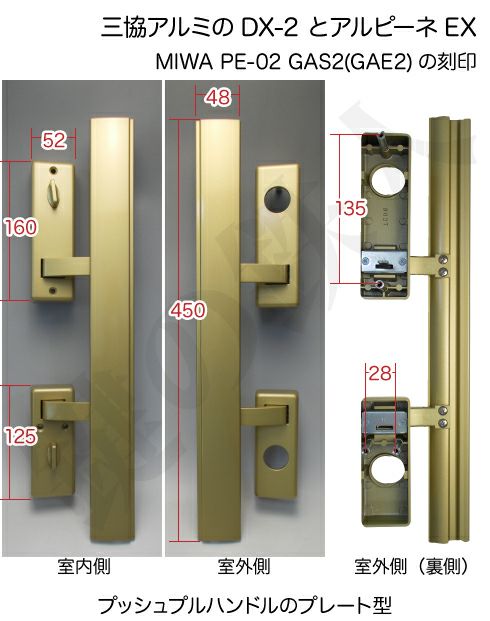 三協アルミの DX-2 とアルピーネ EX

MIWA PE-02 GAS2(GAE2) の刻印

52

160

125

48

450

135

28

室内側

室外側

室外側（裏側）

プッシュプルハンドルのプレート型